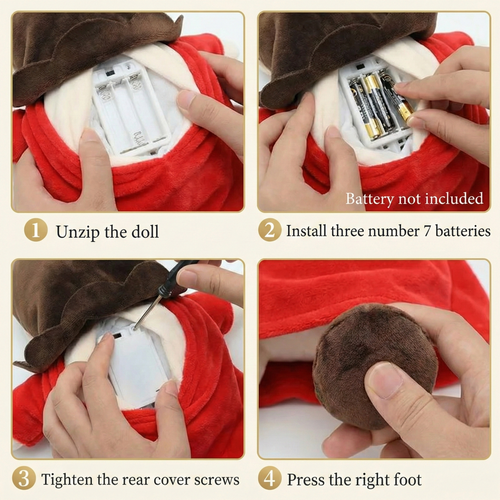 1 Unzip the doll

Battery not included

2 Install three number 7 batteries

3 Tighten the rear cover screws

4 Press the right foot